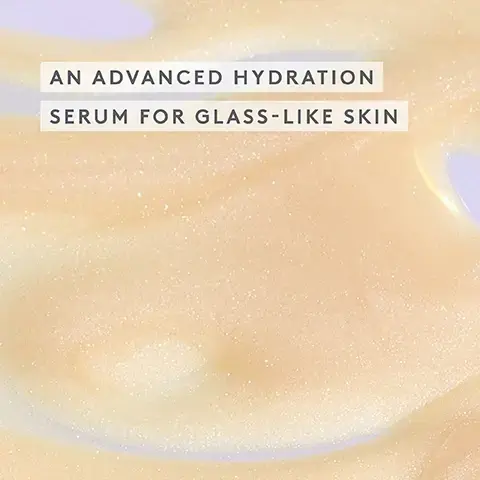 AN ADVANCED HYDRATION
SERUM FOR GLASS-LIKE SKIN